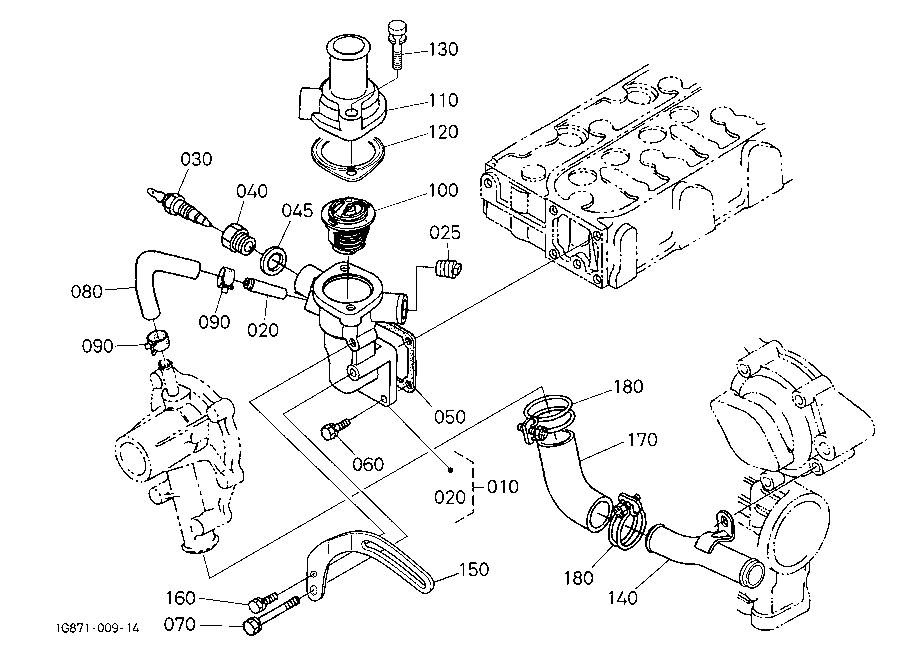 130
110
120
030
040
045
100
025
080
090
020
090
050
060
020
010
180
170
180
140
150
160
070
1G871-009-14